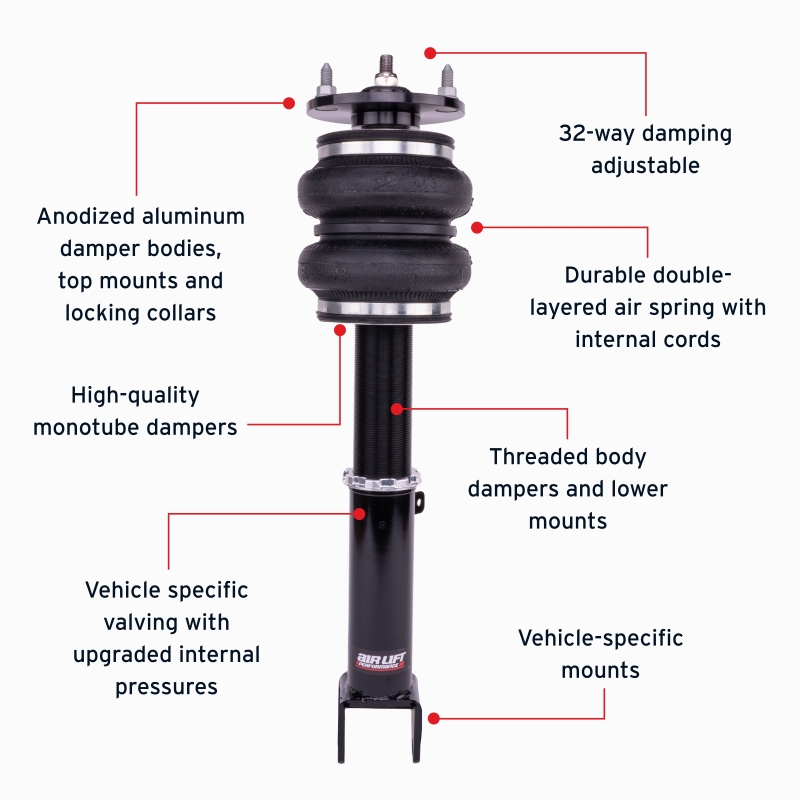 32-way damping adjustable

Anodized aluminum damper bodies, top mounts and locking collars

Durable double-layered air spring with internal cords

High-quality monotube dampers

Threaded body dampers and lower mounts

Vehicle specific valving with upgraded internal pressures

Vehicle-specific mounts

AIR LIFT PERFORMANCE